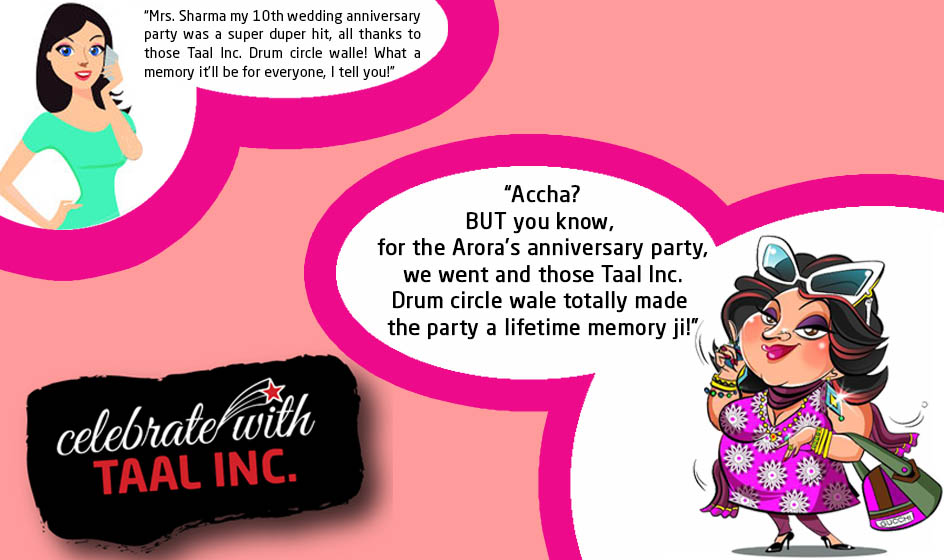 "Mrs. Sharma my 10th wedding anniversary party was a super duper hit, all thanks to those Taal Inc. Drum circle walle! What a memory it'll be for everyone, I tell you!"

"Accha?
BUT you know,
for the Arora's anniversary party,
we went and those Taal Inc.
Drum circle wale totally made
the party a lifetime memory ji!"

celebrate with
TAAL INC.

GUCCHI